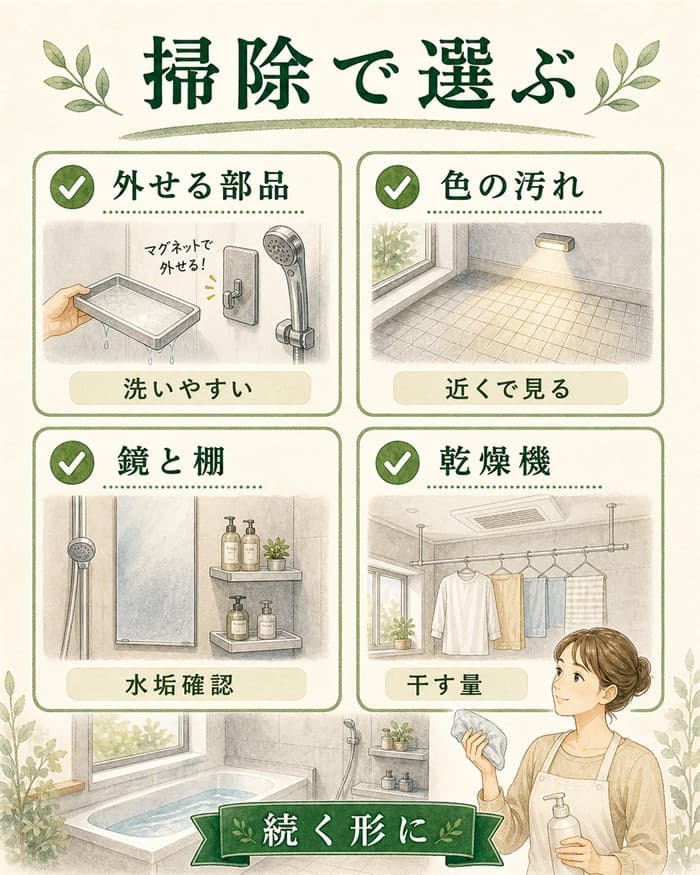 掃除で選ぶ

外せる部品

マグネットで外せる!

洗いやすい

色の汚れ

近くで見る

鏡と棚

水垢確認

乾燥機

干す量

続く形に