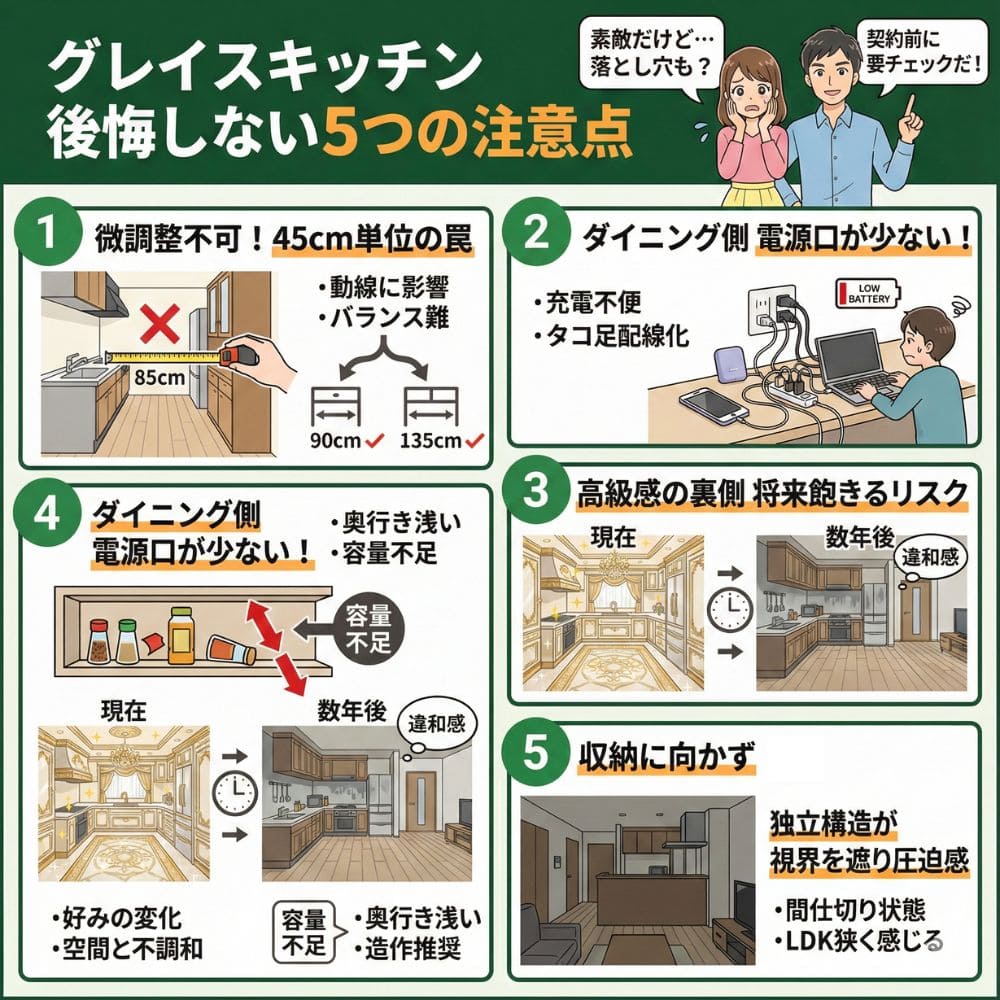 グレイスキッチン
後悔しない5つの注意点

素敵だけど…
落とし穴も？

契約前に
要チェックだ！

1 微調整不可！45cm単位の罠

85cm

・動線に影響
・バランス難

90cm ✓ 135cm ✓

2 ダイニング側 電源口が少ない！

・充電不便
・タコ足配線化

LOW BATTERY

4 ダイニング側
電源口が少ない！

・奥行き浅い
・容量不足

容量
不足

現在

数年後

違和感

・好みの変化
・空間と不調和

容量
不足

・奥行き浅い
・造作推奨

3 高級感の裏側 将来飽きるリスク

現在

数年後

違和感

5 収納に向かず

独立構造が
視界を遮り圧迫感

・間仕切り状態
・LDK狭く感じる