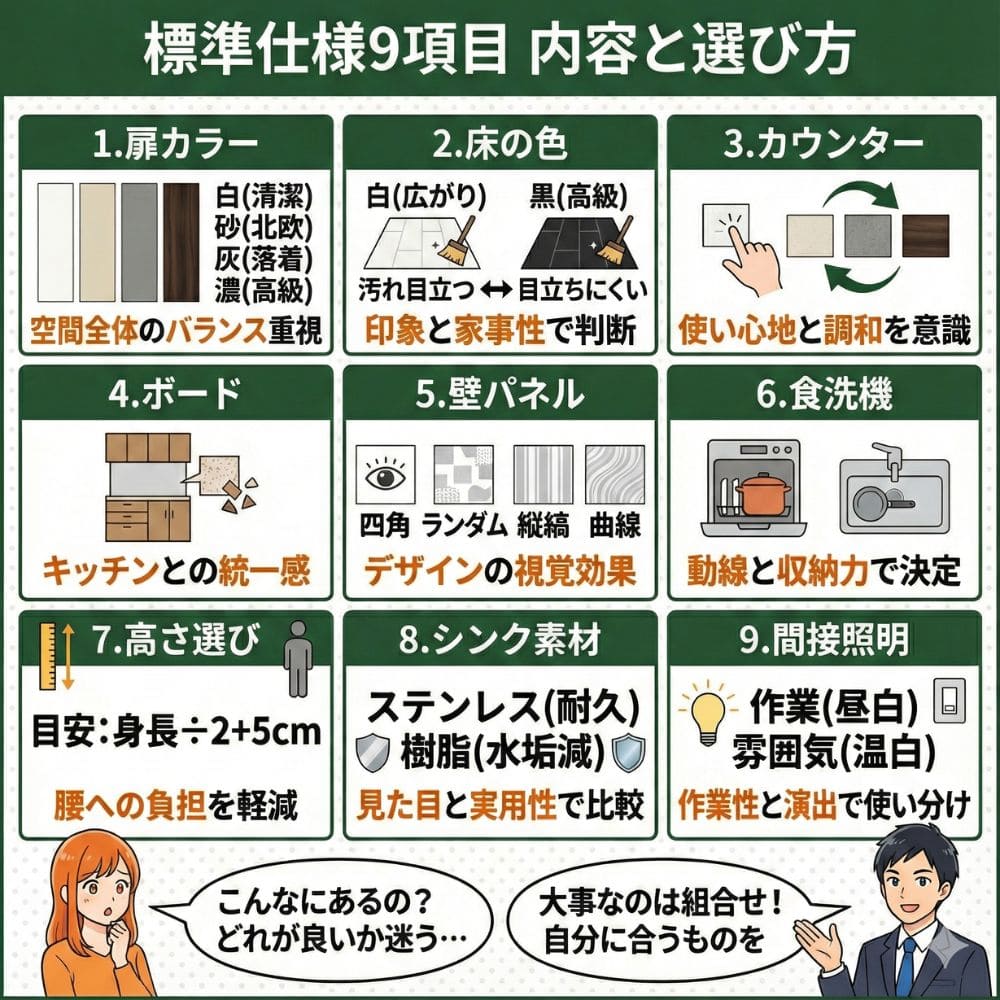 標準仕様9項目 内容と選び方

1.扉カラー

白(清潔)
砂(北欧)
灰(落着)
濃(高級)

空間全体のバランス重視

2.床の色

白(広がり)
黒(高級)

汚れ目立つ ↔ 目立ちにくい

印象と家事性で判断

3.カウンター

使い心地と調和を意識

4.ボード

キッチンとの統一感

5.壁パネル

四角 ランダム 縦縞 曲線

デザインの視覚効果

6.食洗機

動線と収納力で決定

7.高さ選び

目安:身長÷2+5cm

腰への負担を軽減

8.シンク素材

ステンレス(耐久)
樹脂(水垢減)

見た目と実用性で比較

9.間接照明

作業(昼白)
雰囲気(温白)

作業性と演出で使い分け

こんなにあるの?
どれが良いか迷う…

大事なのは組合せ!
自分に合うものを