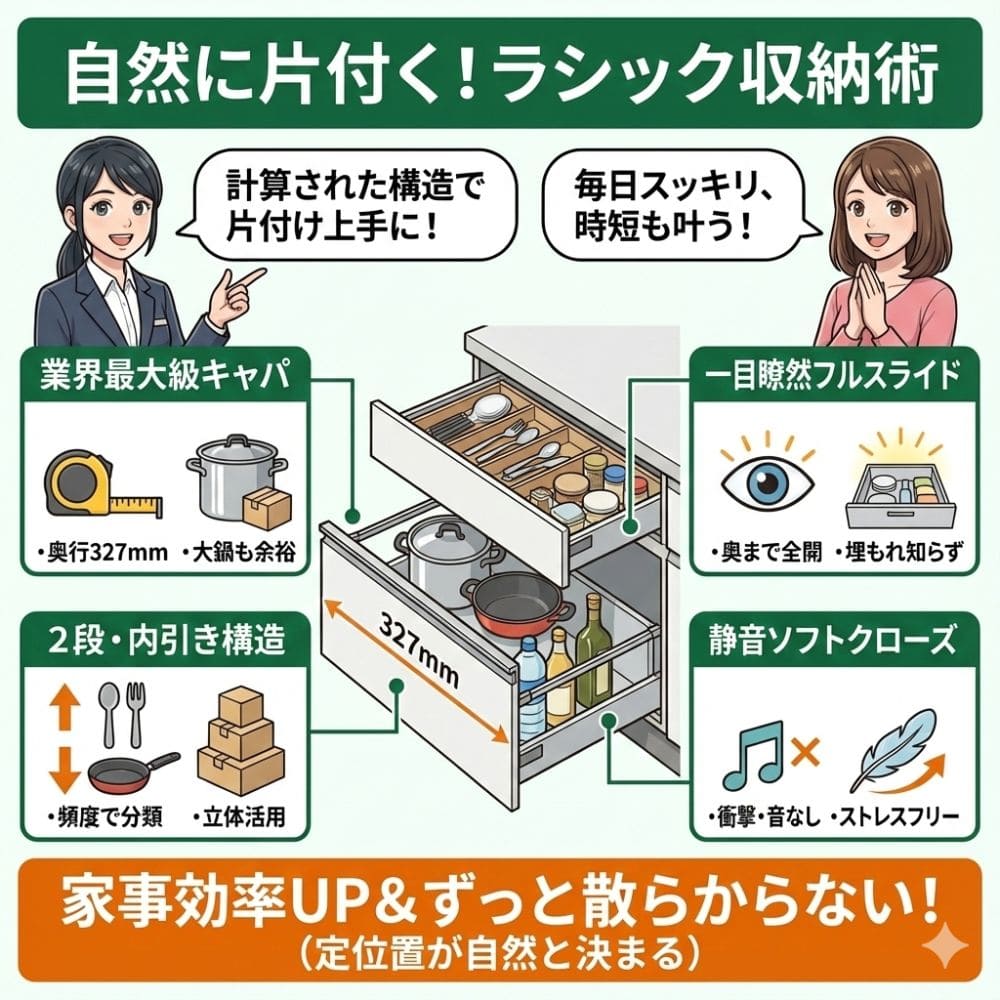 自然に片付く！ラシック収納術

計算された構造で片付け上手に！

毎日スッキリ、時短も叶う！

業界最大級キャパ

・奥行327mm ・大鍋も余裕

一目瞭然フルスライド

・奥まで全開 ・埋もれ知らず

327mm

2段・内引き構造

・頻度で分類 ・立体活用

静音ソフトクローズ

・衝撃・音なし ・ストレスフリー

家事効率UP＆ずっと散らからない！
（定位置が自然と決まる）