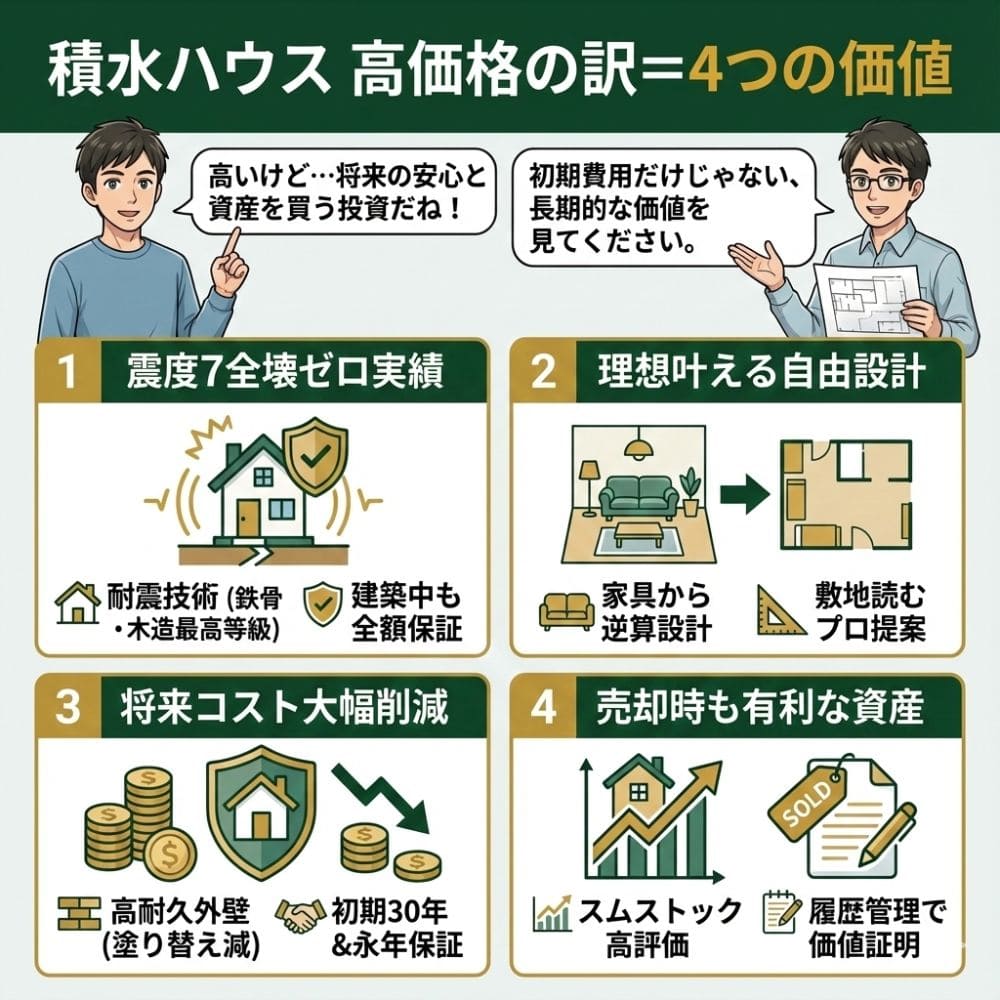 積水ハウス 高価格の訳=4つの価値

高いけど…将来の安心と資産を買う投資だね！

初期費用だけじゃない、長期的な価値を見てください。

1 震度7全壊ゼロ実績

耐震技術 (鉄骨・木造最高等級)

建築中も全額保証

2 理想叶える自由設計

家具から逆算設計

敷地読むプロ提案

3 将来コスト大幅削減

高耐久外壁 (塗り替え減)

初期30年&永年保証

4 売却時も有利な資産

SOLD

スムストック高評価

履歴管理で価値証明