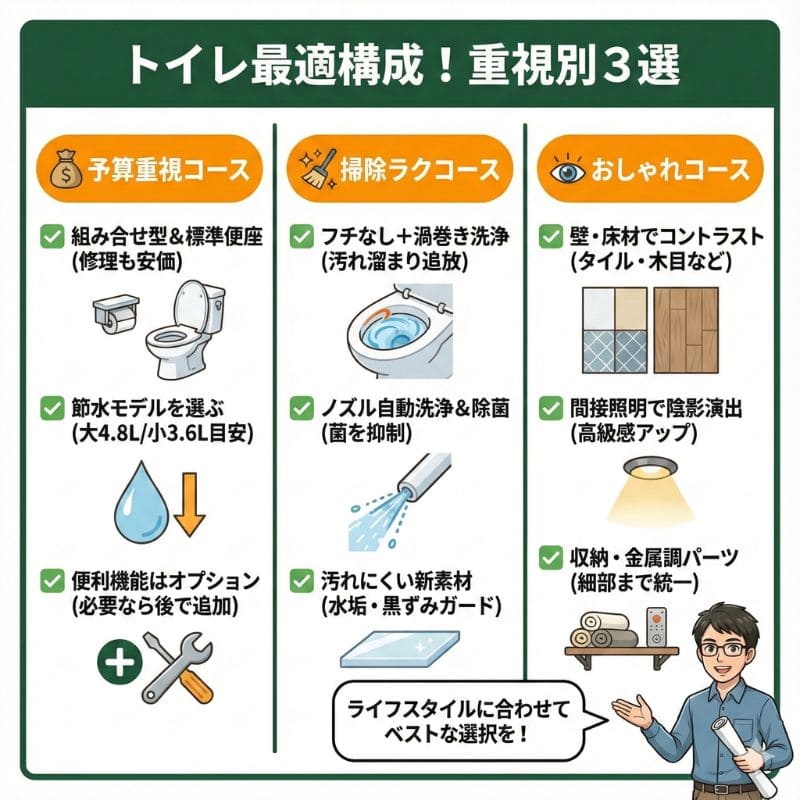 トイレ最適構成！重視別３選

予算重視コース

組み合せ型＆標準便座
(修理も安価)

節水モデルを選ぶ
(大4.8L/小3.6L目安)

便利機能はオプション
(必要なら後で追加)

掃除ラクコース

フチなし＋渦巻き洗浄
(汚れ溜まり追放)

ノズル自動洗浄＆除菌
(菌を抑制)

汚れにくい新素材
(水垢・黒ずみガード)

おしゃれコース

壁・床材でコントラスト
(タイル・木目など)

間接照明で陰影演出
(高級感アップ)

収納・金属調パーツ
(細部まで統一)

ライフスタイルに合わせて
ベストな選択を！