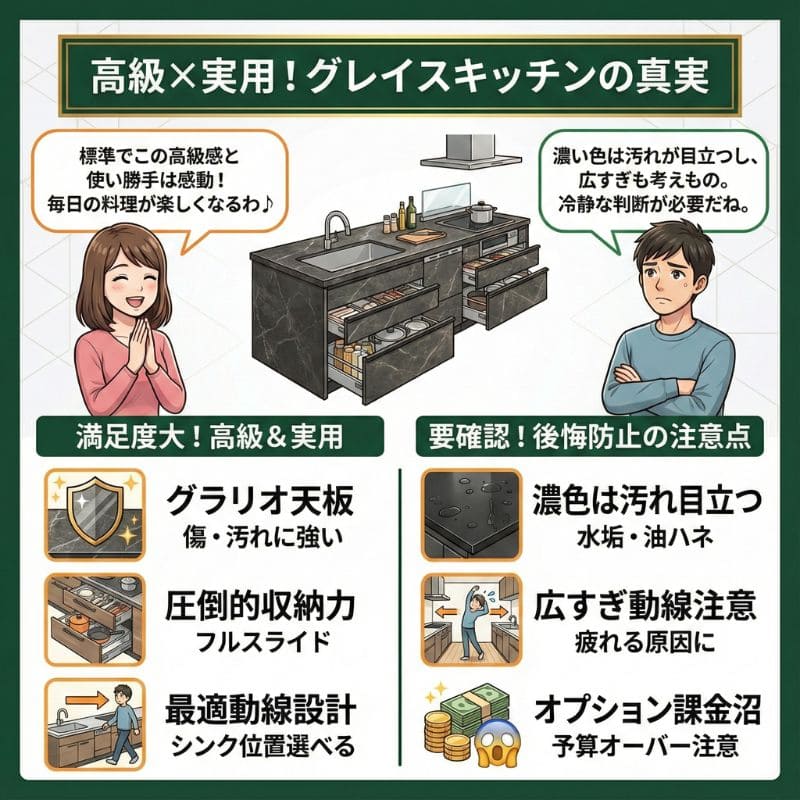 高級×実用！グレイスキッチンの真実

標準でこの高級感と使い勝手は感動！毎日の料理が楽しくなるわ♪

濃い色は汚れが目立つし、広すぎも考えもの。冷静な判断が必要だね。

満足度大！高級＆実用

グラリオ天板
傷・汚れに強い

圧倒的収納力
フルスライド

最適動線設計
シンク位置選べる

要確認！後悔防止の注意点

濃色は汚れ目立つ
水垢・油ハネ

広すぎ動線注意
疲れる原因に

オプション課金沼
予算オーバー注意